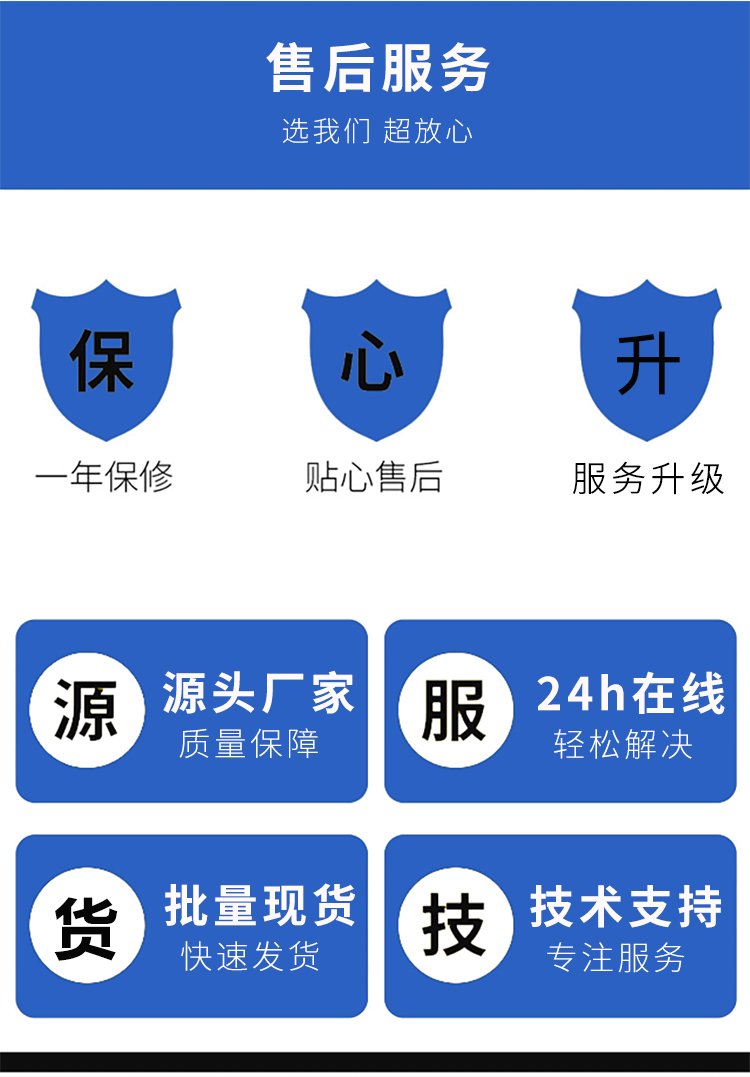 售后服务

选我们 超放心

保

一年保修

心

贴心售后

升

服务升级

源

源头厂家

质量保障

服

24h在线

轻松解决

货

批量现货

快速发货

技

技术支持

专注服务