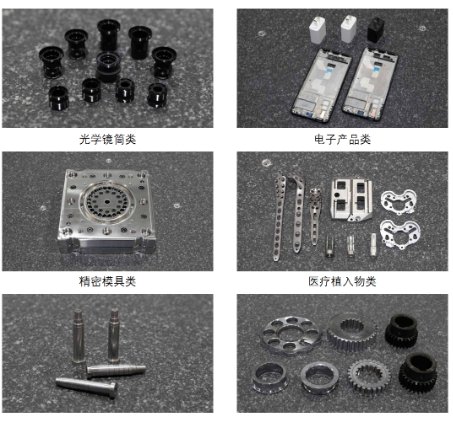 光学镜筒类

电子产品类

精密模具类

医疗植入物类